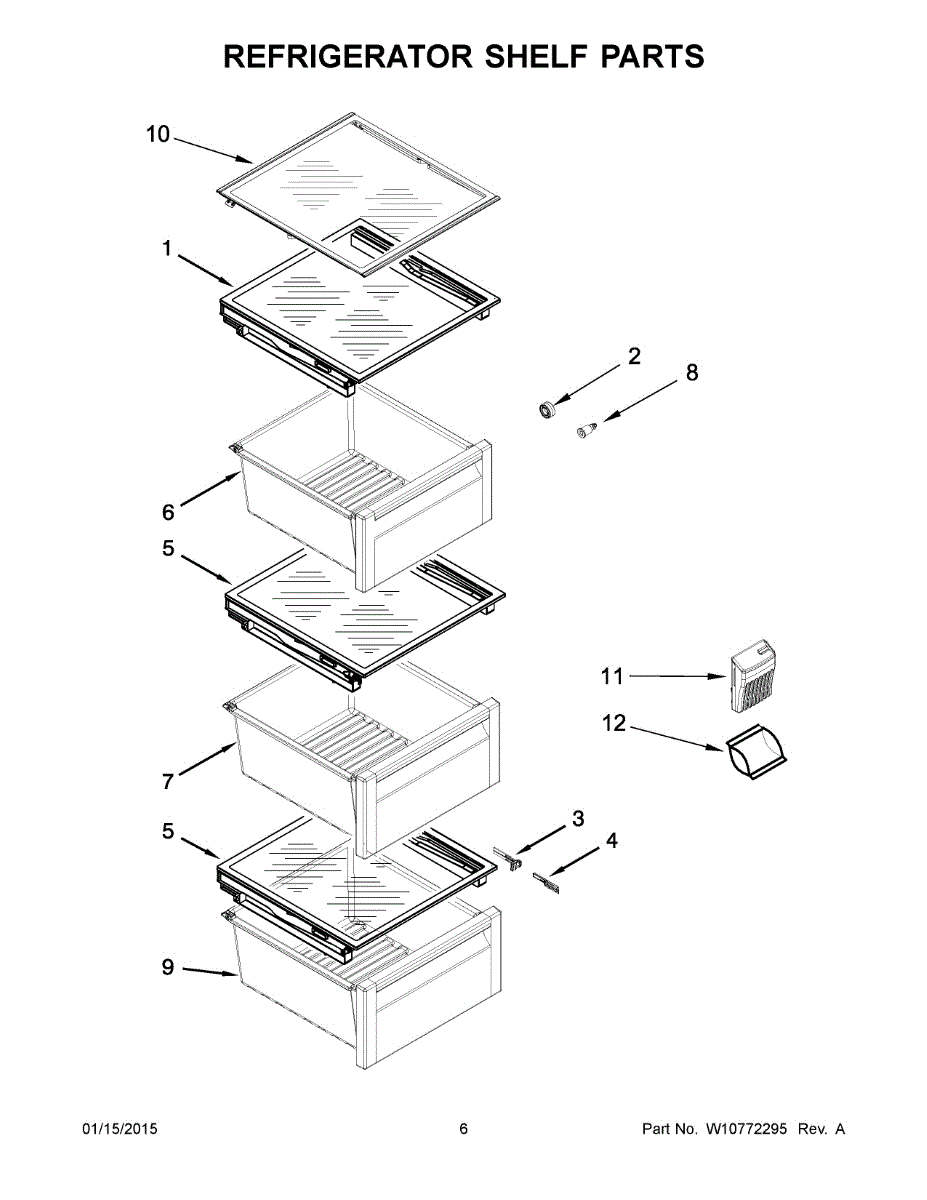 REFRIGERATOR SHELF PARTS

10

1

2

8

6

5

11

12

7

5

3

4

9

01/15/2015 6 Part No. W10772295 Rev. A