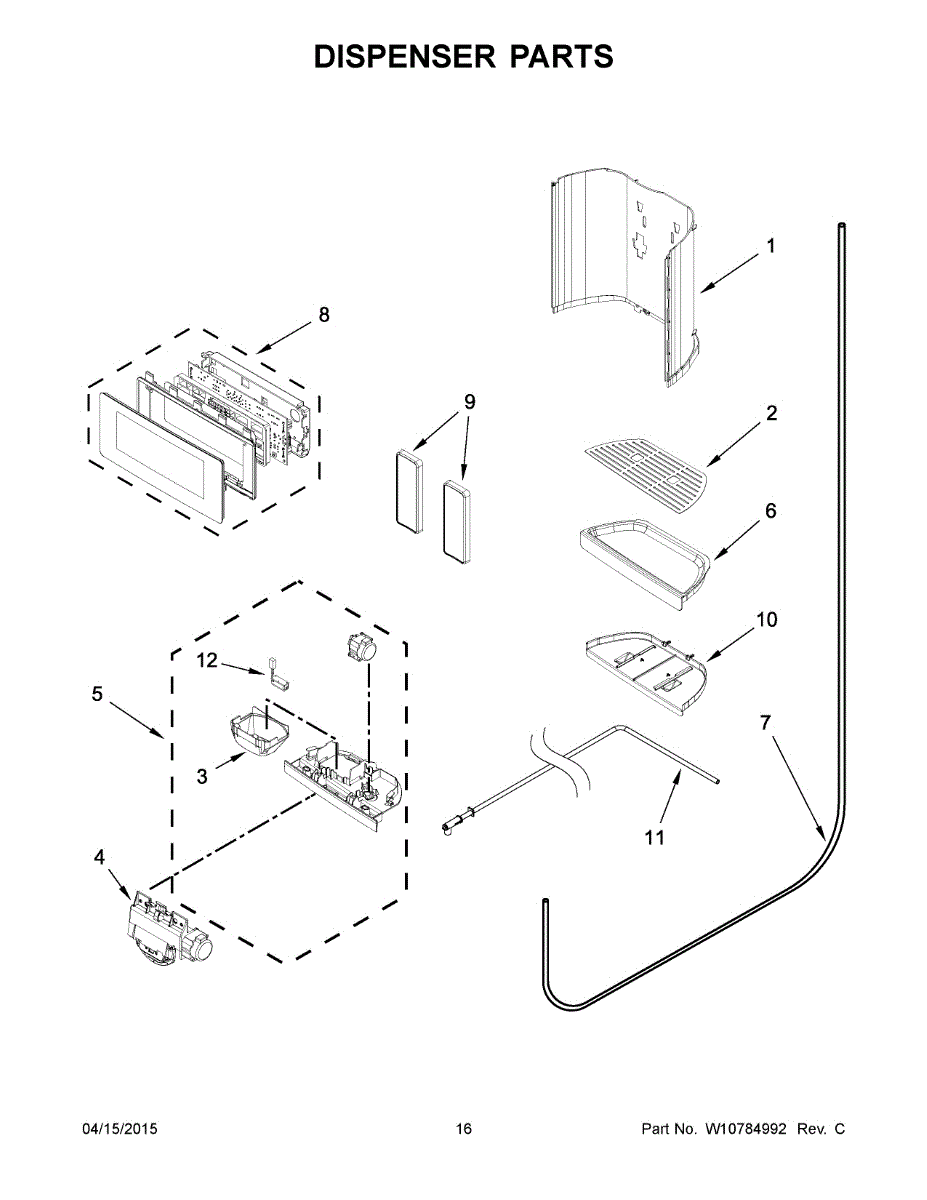 DISPENSER PARTS

1

8

9

2

6

10

12

5

3

7

11

4

04/15/2015

16

Part No. W10784992 Rev. C