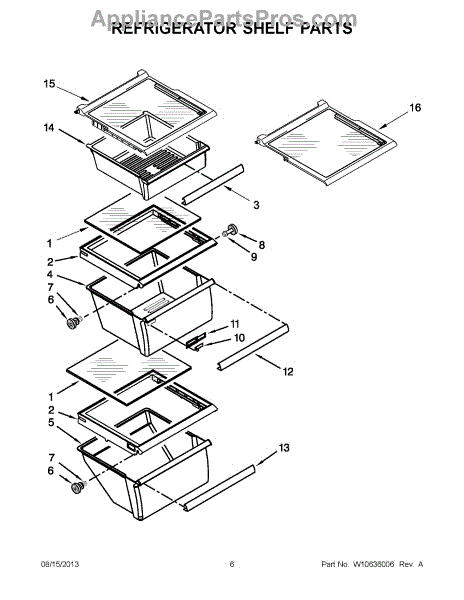 AppliancePartsPros.com
REFRIGERATOR SHELF PARTS

15
16
14
3
1
8
9
2
4
7
6
11
10
12
1
2
5
13
7
6

08/15/2013 6 Part No. W10638006 Rev. A