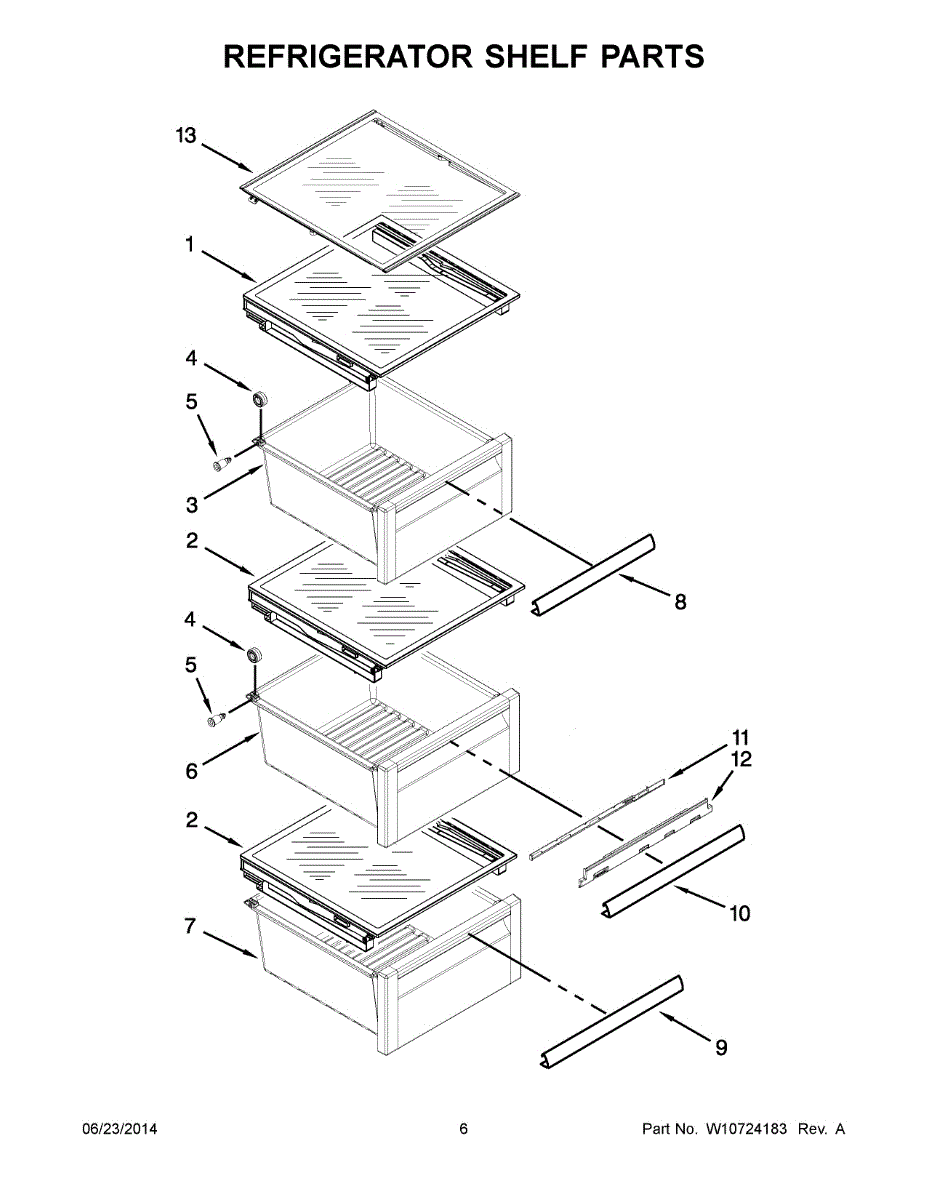 REFRIGERATOR SHELF PARTS

13
1
4
5
3
2
8
4
5
6
11
12
2
10
7
9

06/23/2014
6
Part No. W10724183 Rev. A