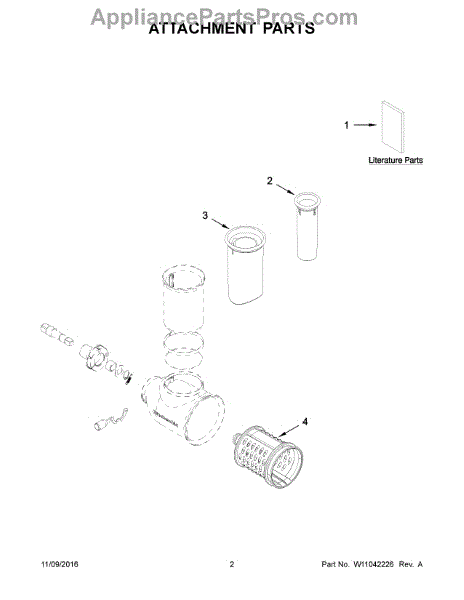 AppliancePartsPros.com
ATTACHMENT PARTS

1
Literature Parts
2
3
4

11/09/2016
2
Part No. W11042226 Rev. A