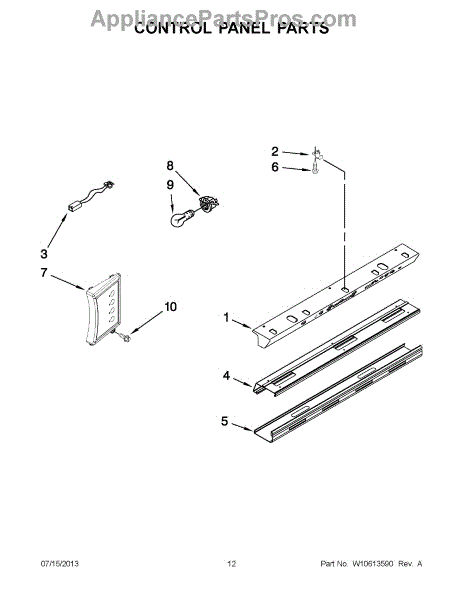 AppliancePartsPros.com

CONTROL PANEL PARTS

2
6
8
9
3
7
10
1
4
5

07/15/2013

12

Part No. W10613590 Rev. A