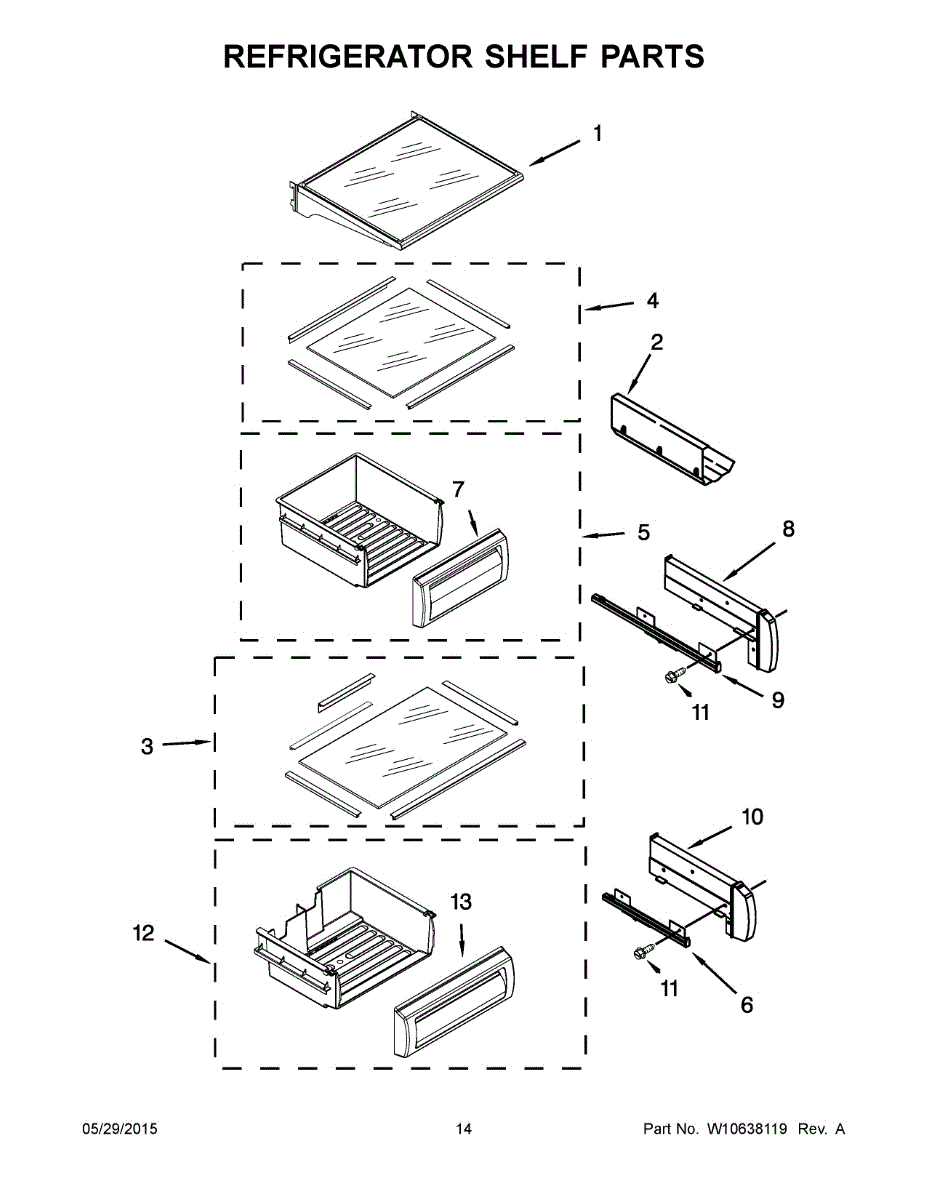 REFRIGERATOR SHELF PARTS

1

4

2

7

5

8

9

11

3

10

13

12

11

6

05/29/2015

14

Part No. W10638119 Rev. A