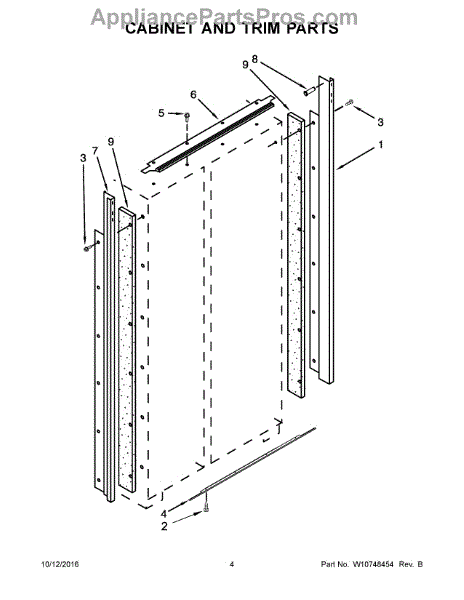 AppliancePartsPros.com
CABINET AND TRIM PARTS

9 8
6
5
3
1
3 7 9
4
2

10/12/2016 4 Part No. W10748454 Rev. B