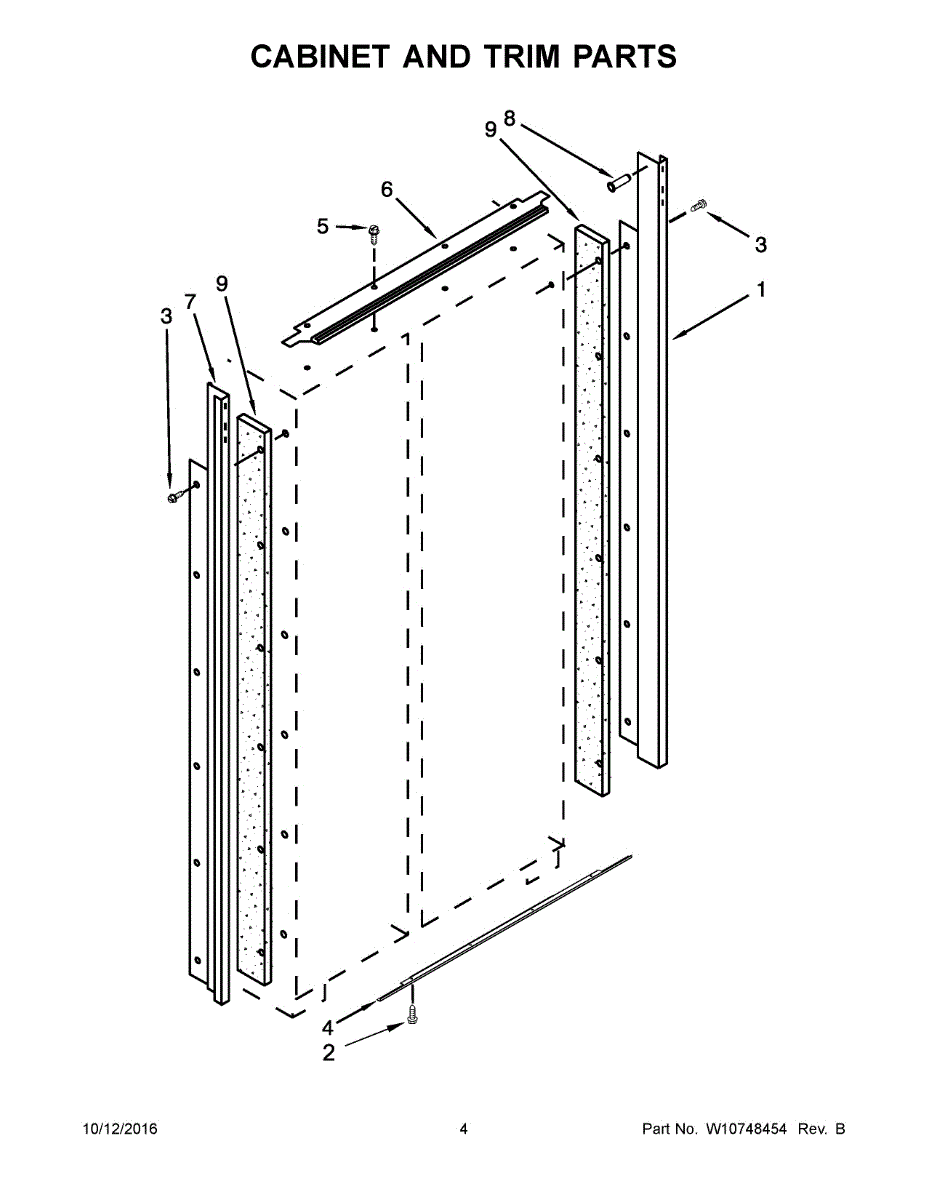 CABINET AND TRIM PARTS

9 8

6

5

3

1

3 7 9

4

2

10/12/2016 4 Part No. W10748454 Rev. B