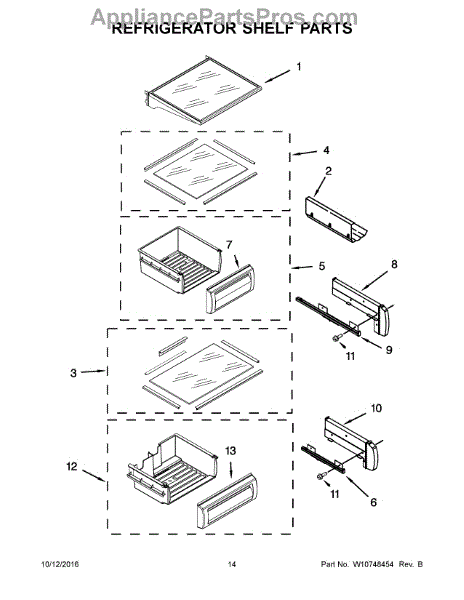 AppliancePartsPros.com
REFRIGERATOR SHELF PARTS

1

4

2

7

5

8

9

11

3

10

13

12

11

6

10/12/2016

14

Part No. W10748454 Rev. B