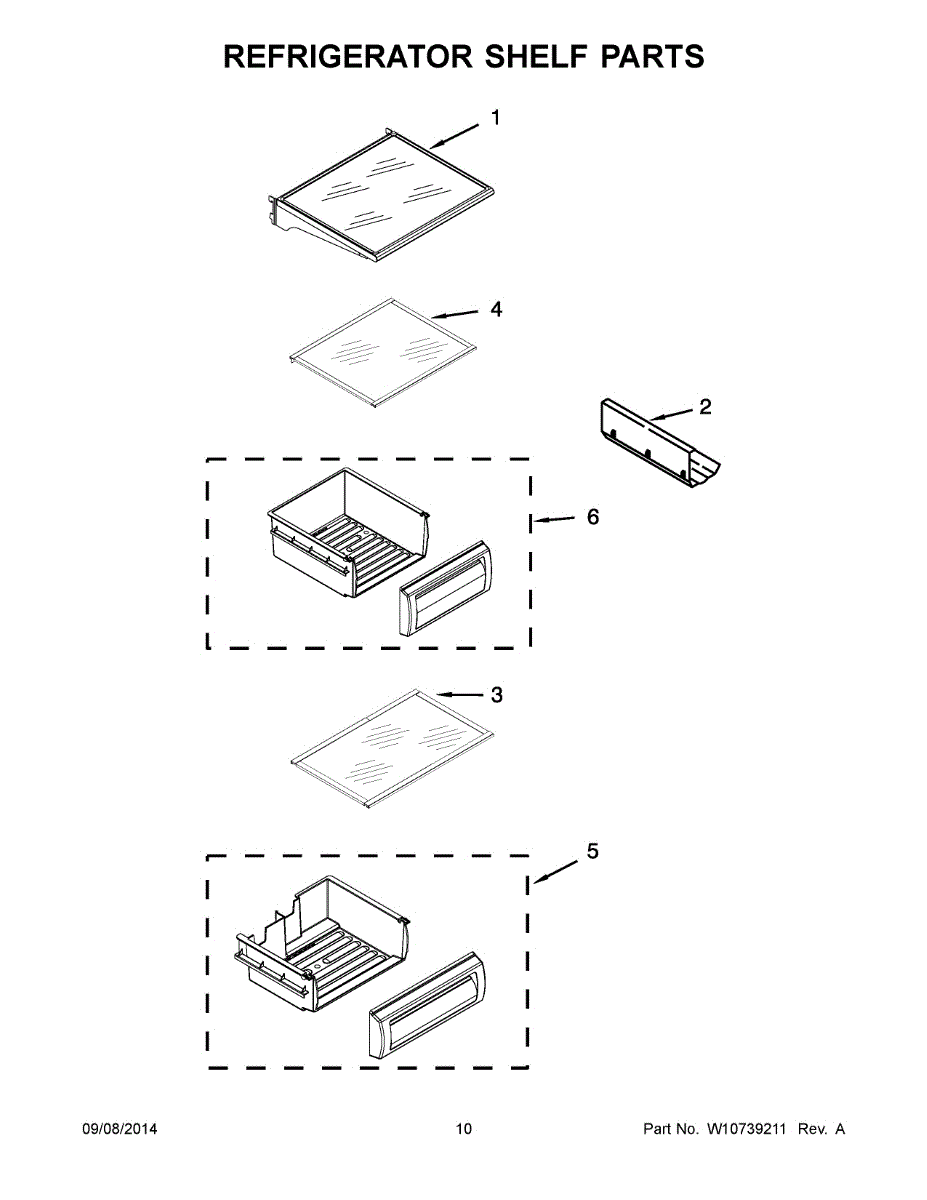 REFRIGERATOR SHELF PARTS

1

4

2

6

3

5

09/08/2014

10

Part No. W10739211 Rev. A