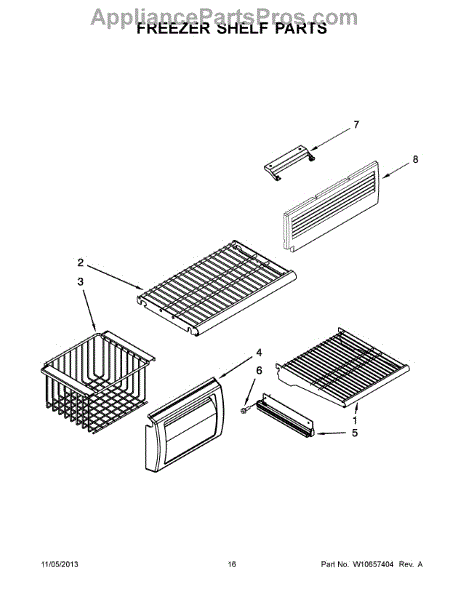 AppliancePartsPros.com
FREEZER SHELF PARTS

7
8
2
3
4
6
1
5

11/05/2013
16
Part No. W10657404 Rev. A