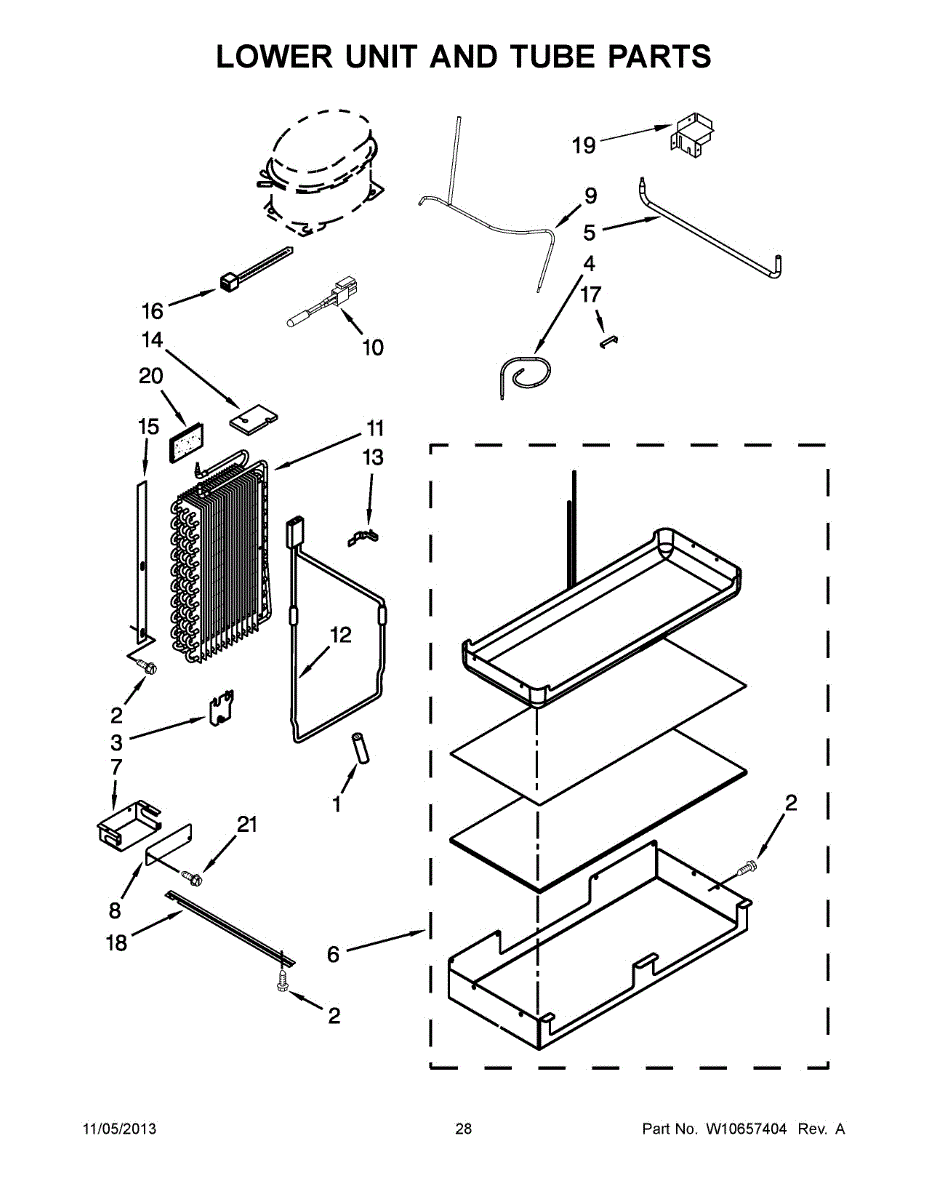 LOWER UNIT AND TUBE PARTS

19

9

5

4

17

16

10

14

20

15

11

13

12

2

3

1

7

21

8

18

6

2

2

11/05/2013

28

Part No. W10657404 Rev. A