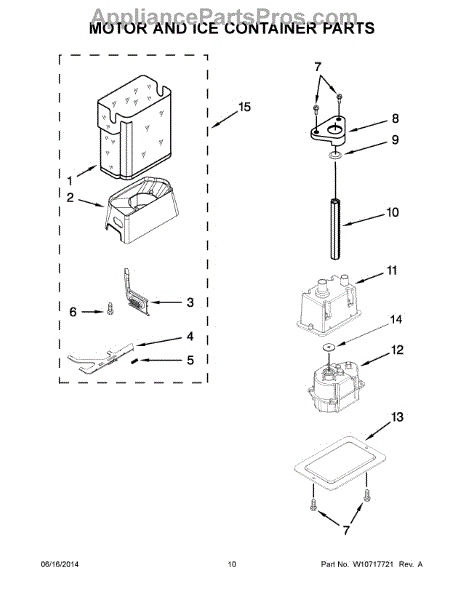 AppliancePartsPros.com
MOTOR AND ICE CONTAINER PARTS

15
1
2
3
6
4
5

7
8
9
10
11
14
12
13
7

06/16/2014 10 Part No. W10717721 Rev. A