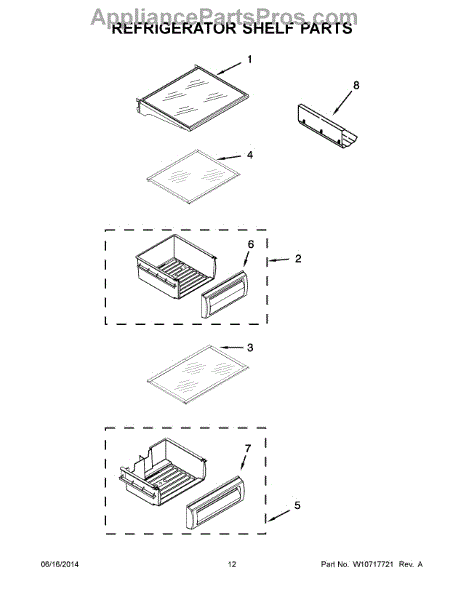 AppliancePartsPros.com
REFRIGERATOR SHELF PARTS

1

8

4

6

2

3

7

5

06/16/2014 12 Part No. W10717721 Rev. A