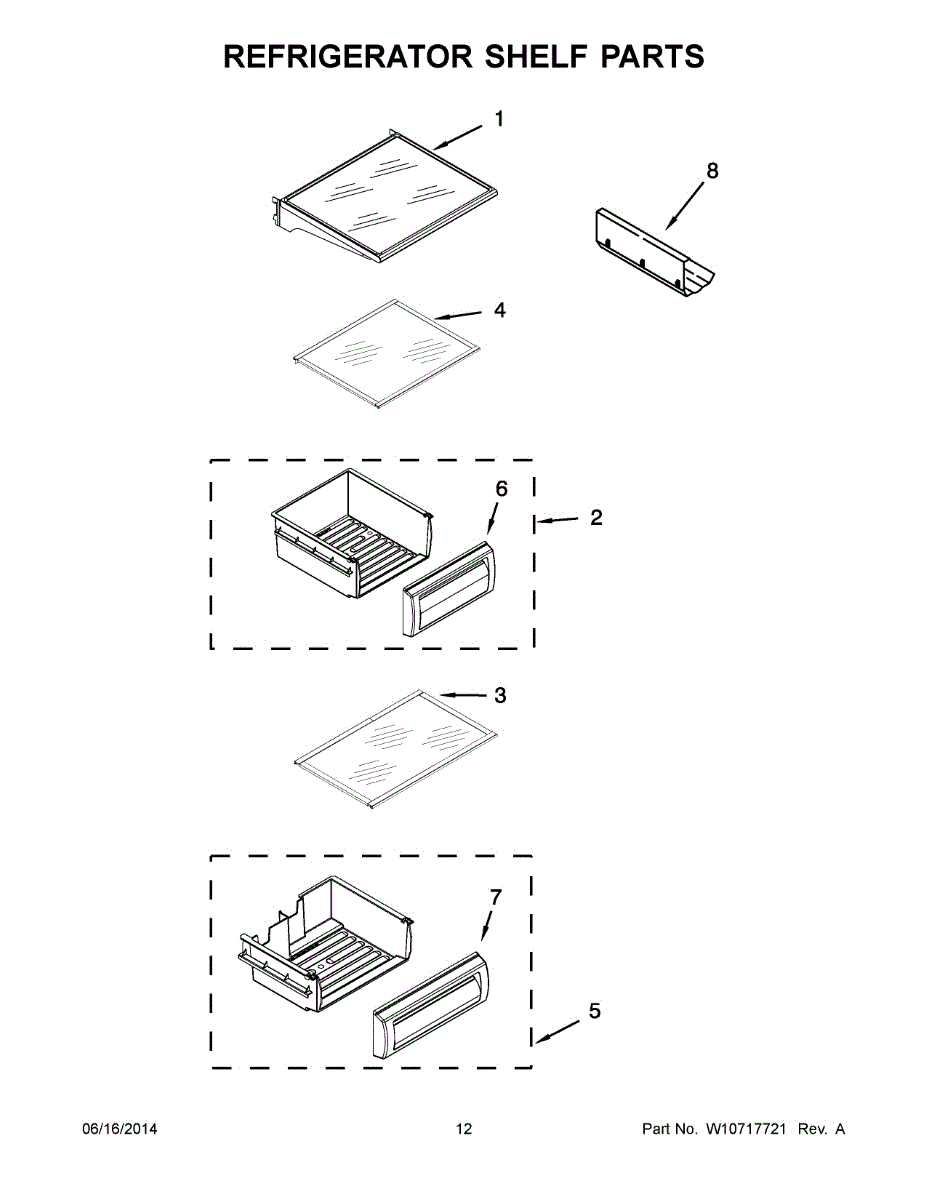 REFRIGERATOR SHELF PARTS

1

8

4

6

2

3

7

5

06/16/2014

12

Part No. W10717721 Rev. A