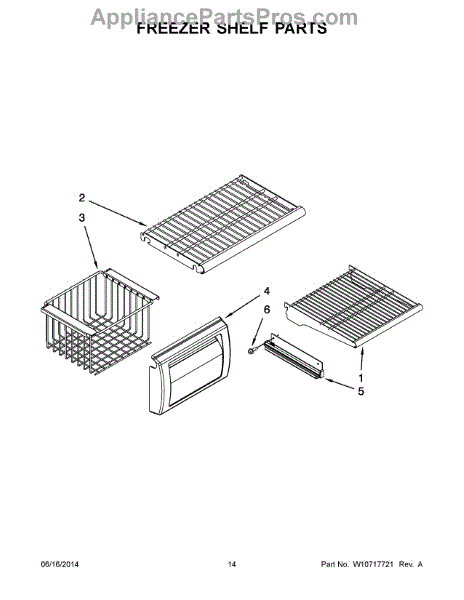 AppliancePartsPros.com
FREEZER SHELF PARTS

2
3
4
6
1
5

06/16/2014
14
Part No. W10717721 Rev. A