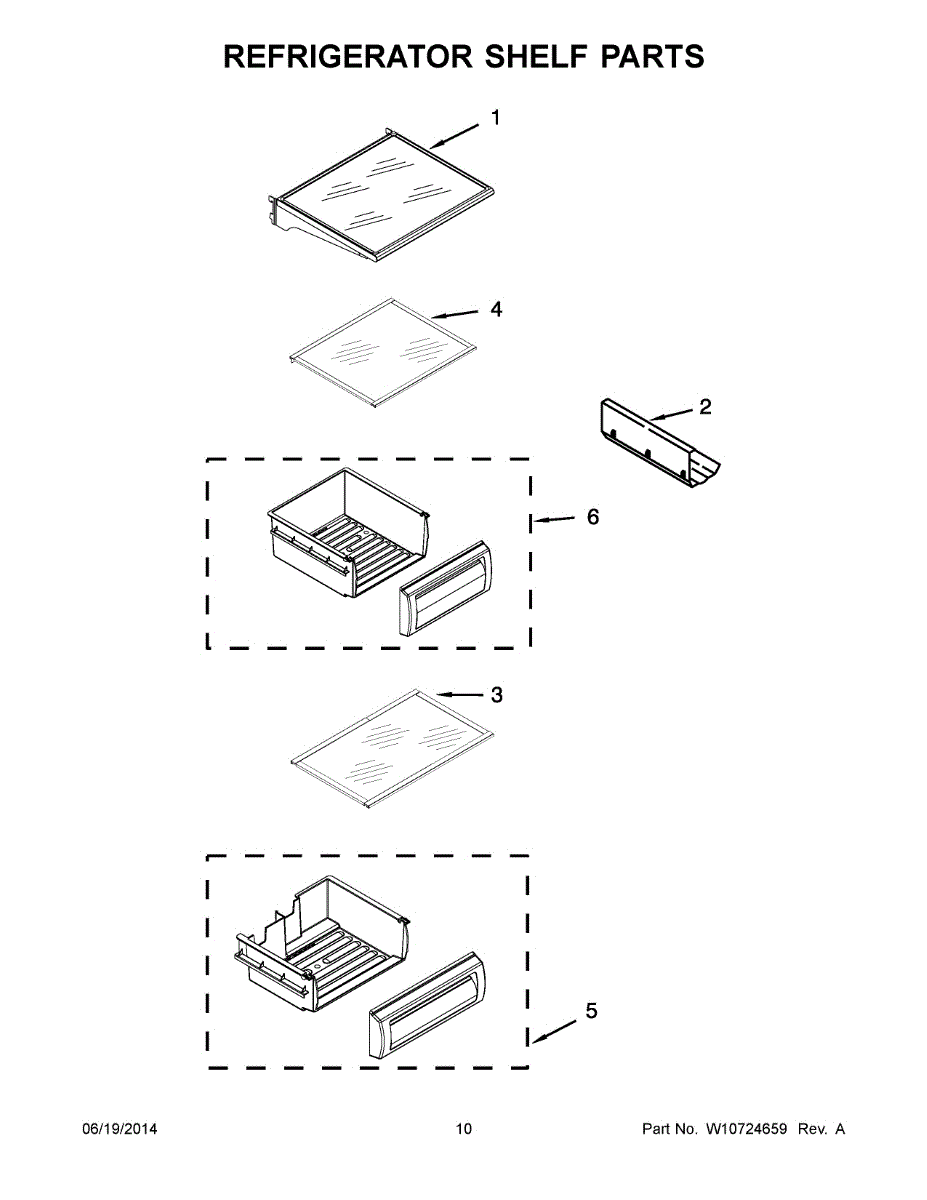 REFRIGERATOR SHELF PARTS

1

4

2

6

3

5

06/19/2014 10 Part No. W10724659 Rev. A