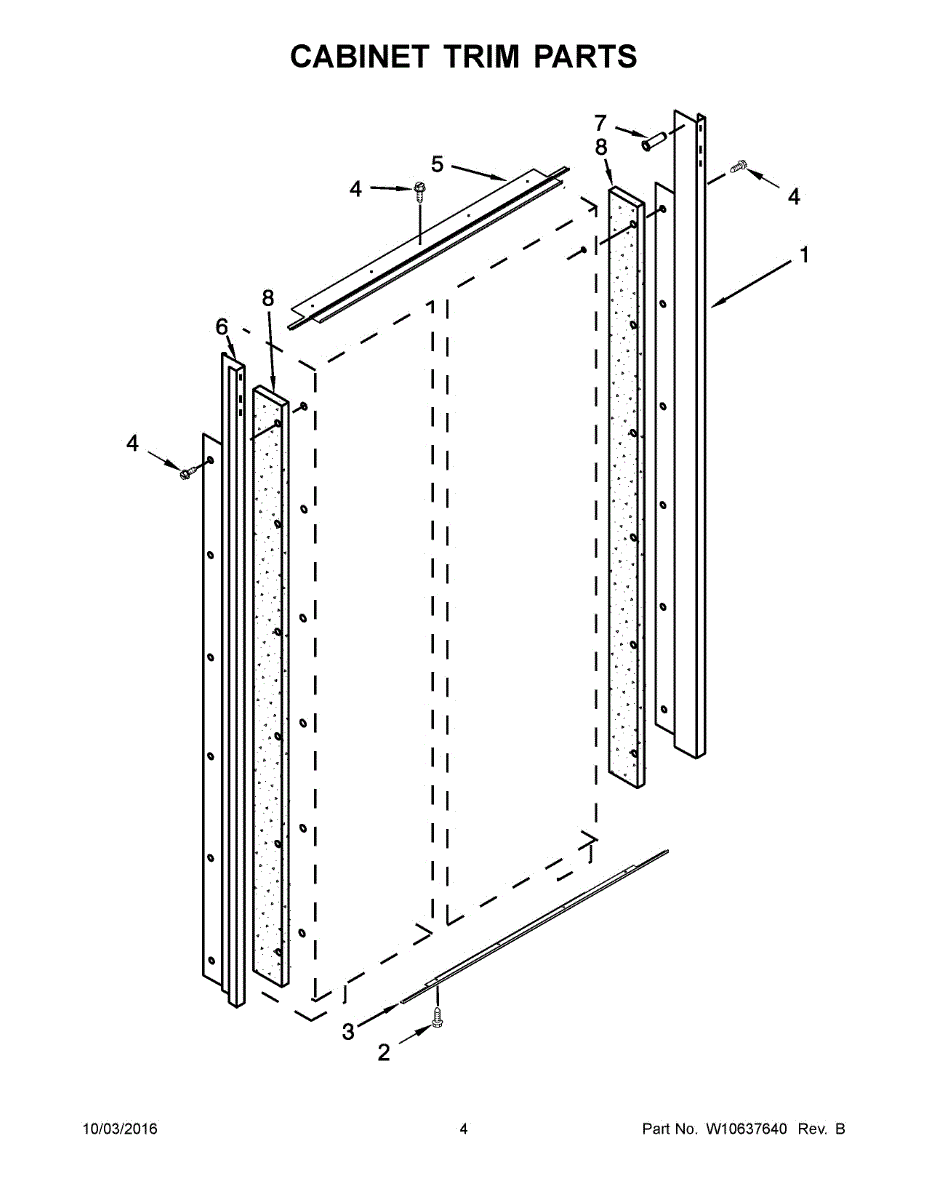 CABINET TRIM PARTS

7
8
5
4
4
1
8
6
4
3
2

10/03/2016 4 Part No. W10637640 Rev. B