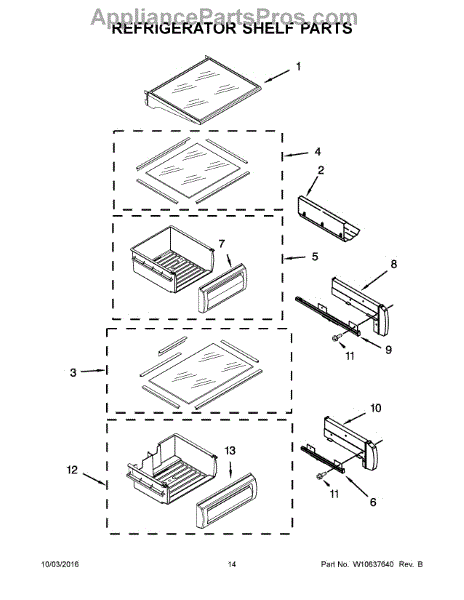 AppliancePartsPros.com
REFRIGERATOR SHELF PARTS

1
4
2
7
5
8
9
11
3
10
13
12
11
6

10/03/2016
14
Part No. W10637640 Rev. B