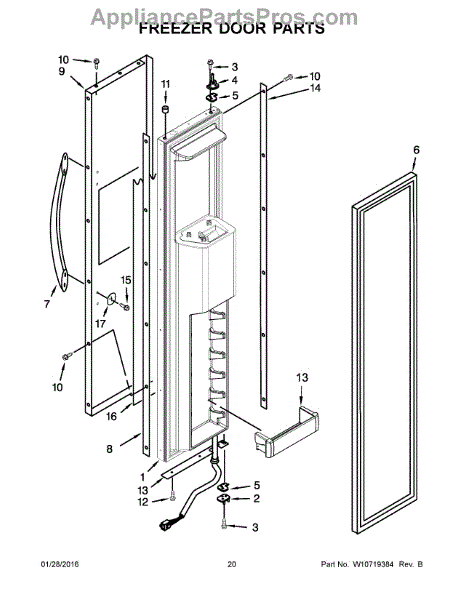 AppliancePartsPros.com
FREEZER DOOR PARTS

10
9
11
3
4
5
10
14
6
7
15
17
10
16
13
8
1
13
12
5
2
3

01/28/2016
20
Part No. W10719384 Rev. B