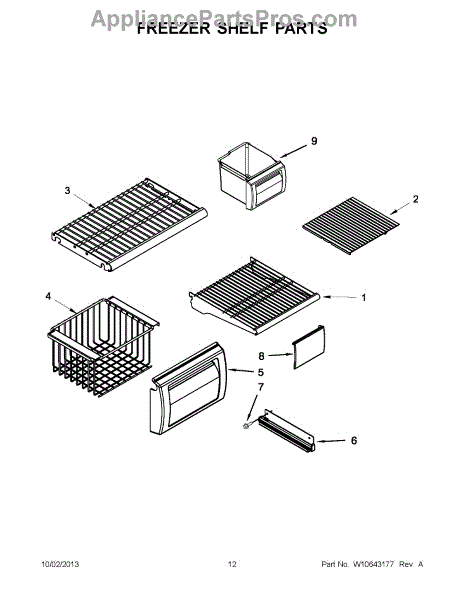 AppliancePartsPros.com

FREEZER SHELF PARTS

9

3

2

4

1

8

5

7

6

10/02/2013

12

Part No. W10643177 Rev. A