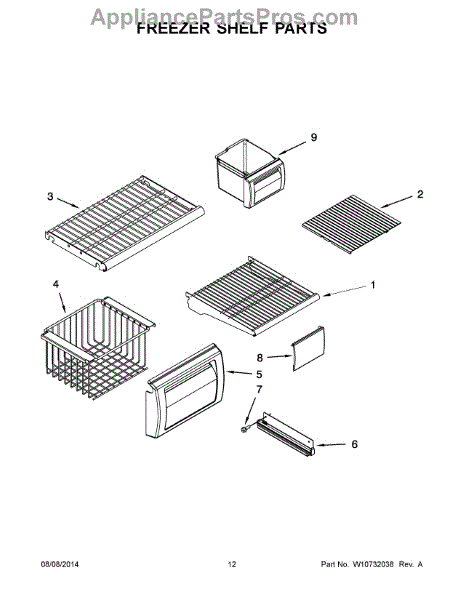 AppliancePartsPros.com

FREEZER SHELF PARTS

9

3

2

4

1

8

5

7

6

08/08/2014

12

Part No. W10732038 Rev. A