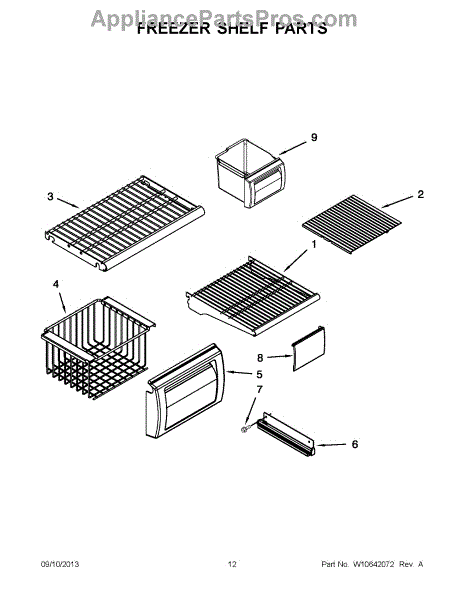 AppliancePartsPros.com
FREEZER SHELF PARTS

9

3

2

1

4

8

5

7

6

09/10/2013

12

Part No. W10642072 Rev. A