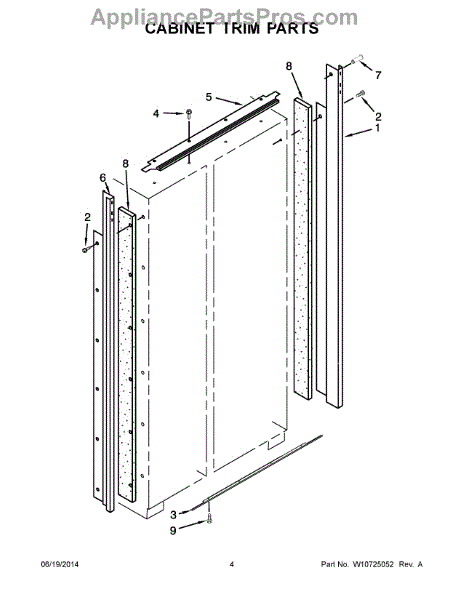 AppliancePartsPros.com
CABINET TRIM PARTS

8
7
5
2
4
1
6
8
2
3
9

06/19/2014
4
Part No. W10725052 Rev. A