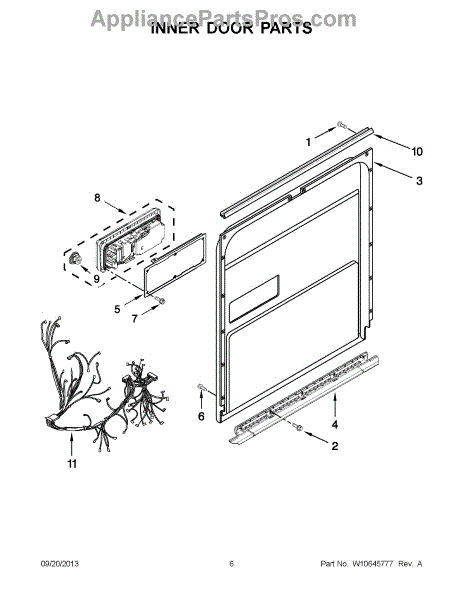 AppliancePartsPros.com

INNER DOOR PARTS

1
10
3
8
9
5
7
6
4
2
11

09/20/2013

6

Part No. W10645777 Rev. A