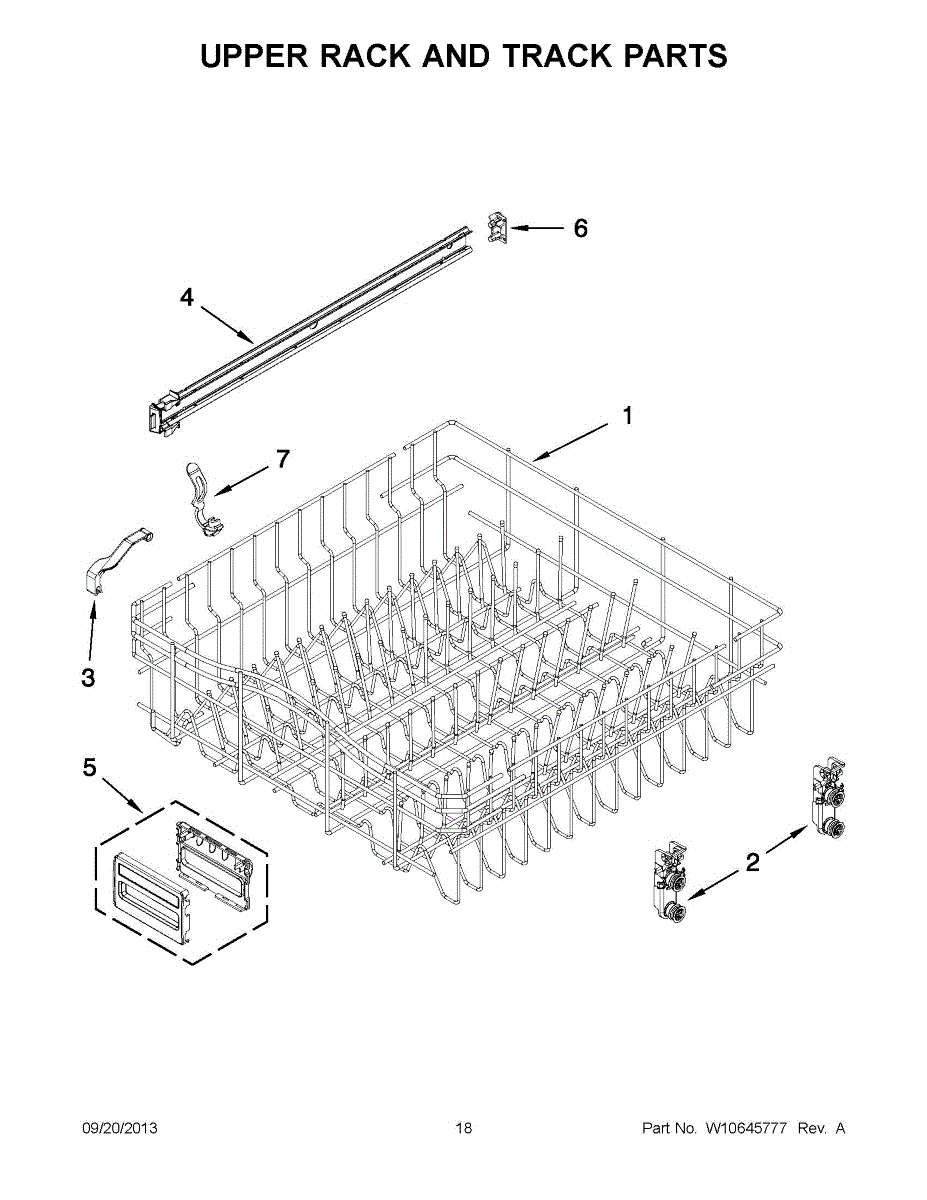 UPPER RACK AND TRACK PARTS

6

4

1

7

3

5

2

09/20/2013

18

Part No. W10645777 Rev. A