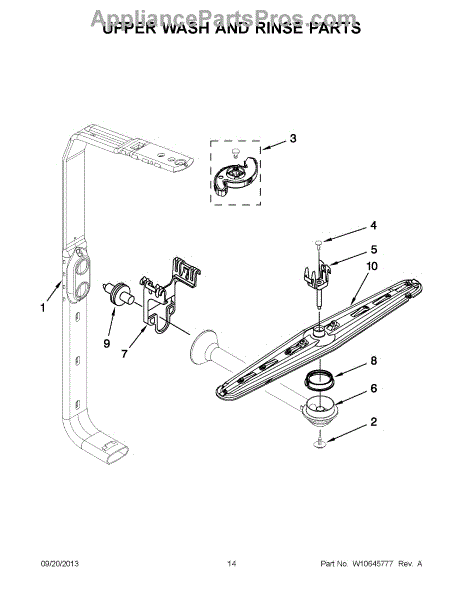 AppliancePartsPros.com
UPPER WASH AND RINSE PARTS

3
4
5
10
1
9
7
8
6
2

09/20/2013
14
Part No. W10645777 Rev. A