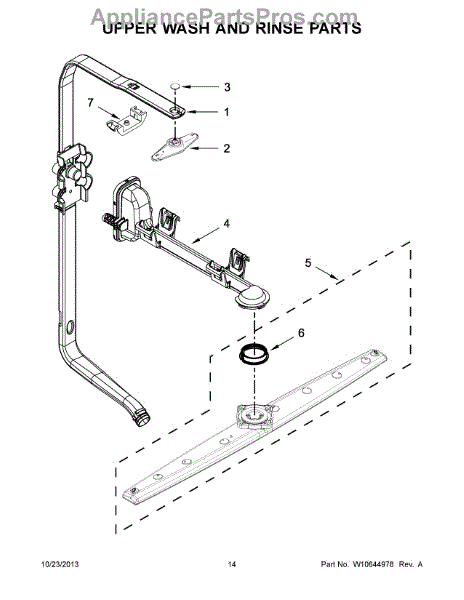 AppliancePartsPros.com
UPPER WASH AND RINSE PARTS

3
7
1
2
4
5
6

10/23/2013
14
Part No. W10644978 Rev. A