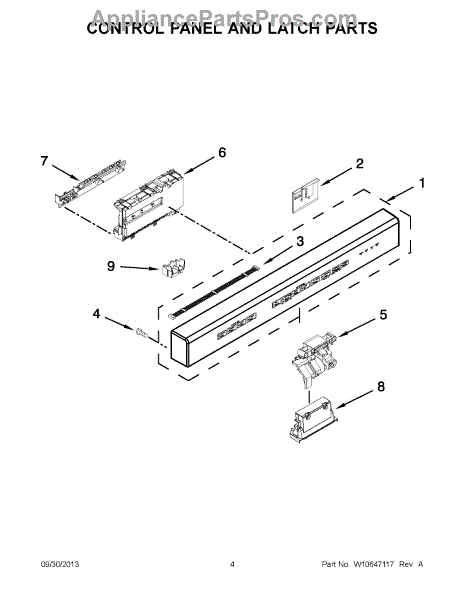 AppliancePartsPros.com
CONTROL PANEL AND LATCH PARTS

7
6
2
1
3
9
4
5
8

09/30/2013
4
Part No. W10647117 Rev. A