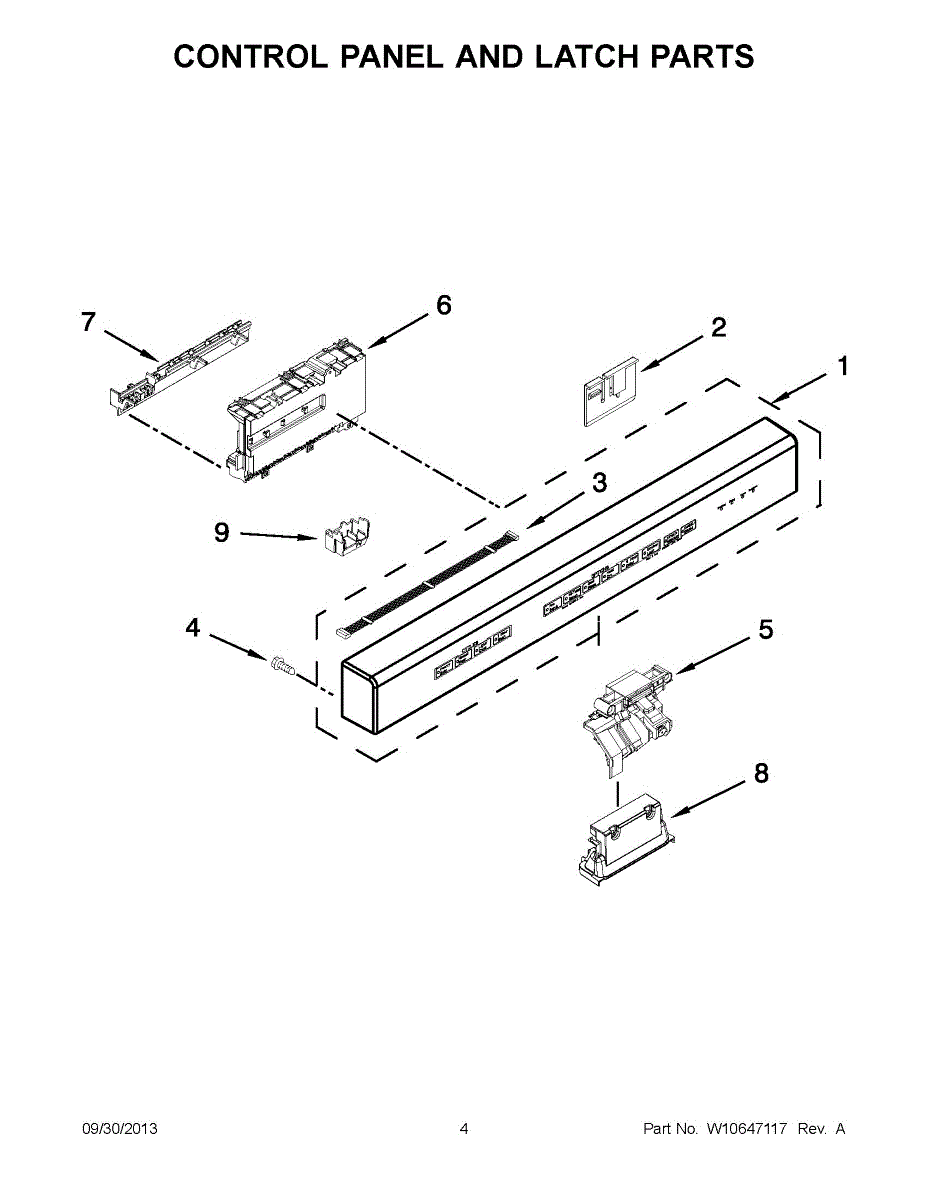 CONTROL PANEL AND LATCH PARTS

7

6

2

1

3

9

4

5

8

09/30/2013

4

Part No. W10647117 Rev. A