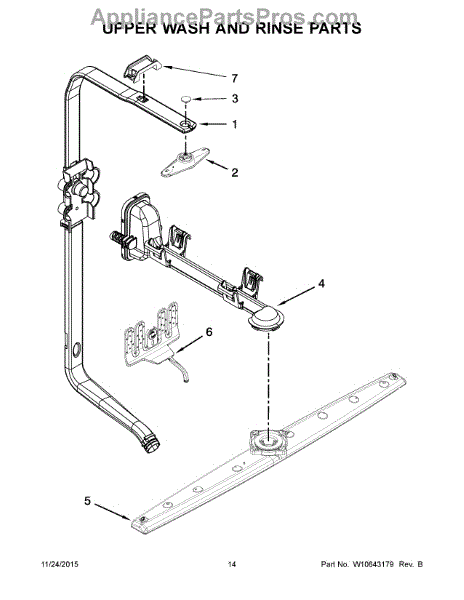 AppliancePartsPros.com
UPPER WASH AND RINSE PARTS

7
3
1
2
4
6
5

11/24/2015 14 Part No. W10643179 Rev. B