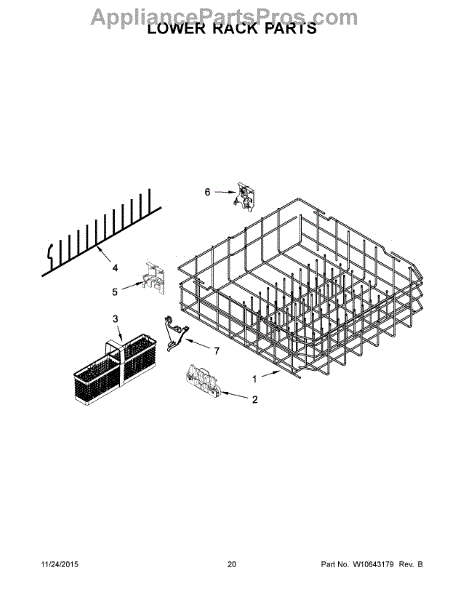 AppliancePartsPros.com
LOWER RACK PARTS

6

4

5

3

7

1

2

11/24/2015

20

Part No. W10643179 Rev. B