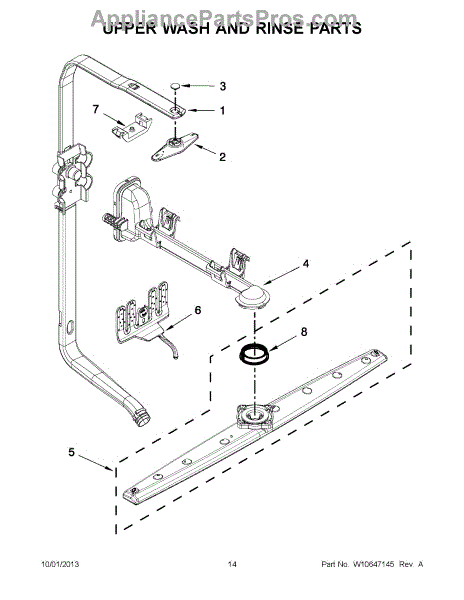 AppliancePartsPros.com
UPPER WASH AND RINSE PARTS

3
7
1
2
4
6
8
5

10/01/2013
14
Part No. W10647145 Rev. A