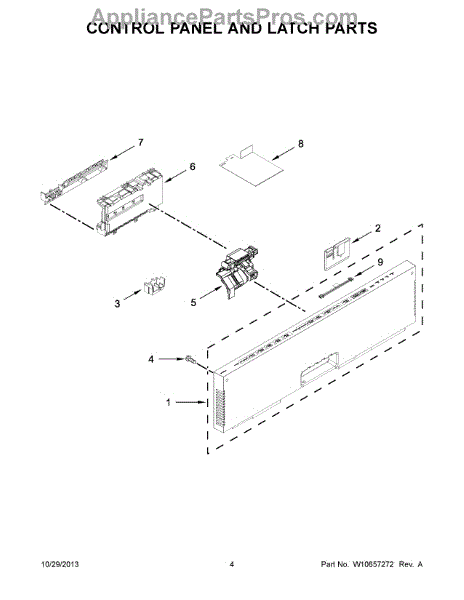 AppliancePartsPros.com

CONTROL PANEL AND LATCH PARTS

7

8

6

2

9

3

5

4

1

10/29/2013

4

Part No. W10657272 Rev. A