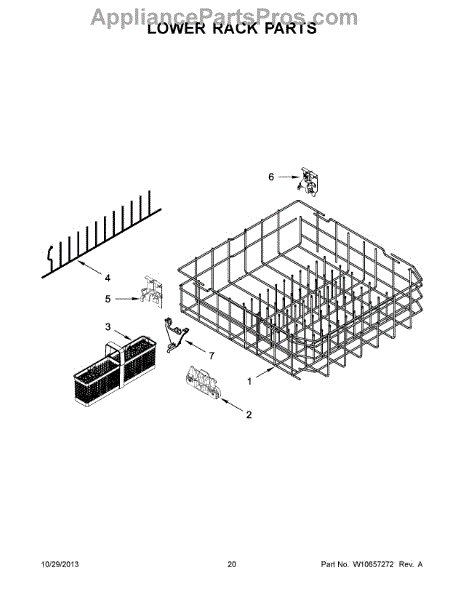 AppliancePartsPros.com
LOWER RACK PARTS

6
4
5
3
7
1
2

10/29/2013
20
Part No. W10657272 Rev. A