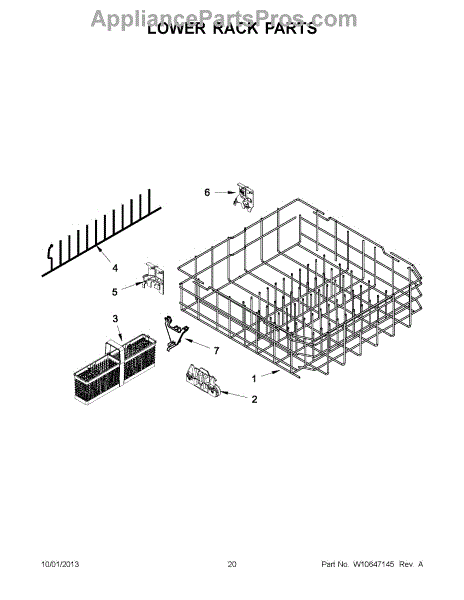 AppliancePartsPros.com
LOWER RACK PARTS

6

4

5

3

7

1

2

10/01/2013 20 Part No. W10647145 Rev. A