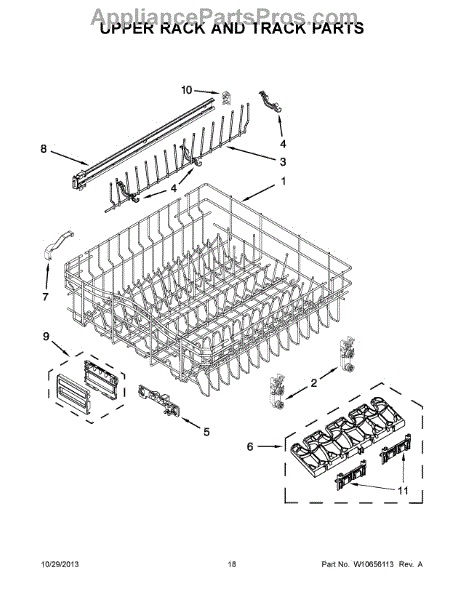 AppliancePartsPros.com
UPPER RACK AND TRACK PARTS

10
4
8
3
4
1
7
9
2
5
6
11

10/29/2013
18
Part No. W10656113 Rev. A