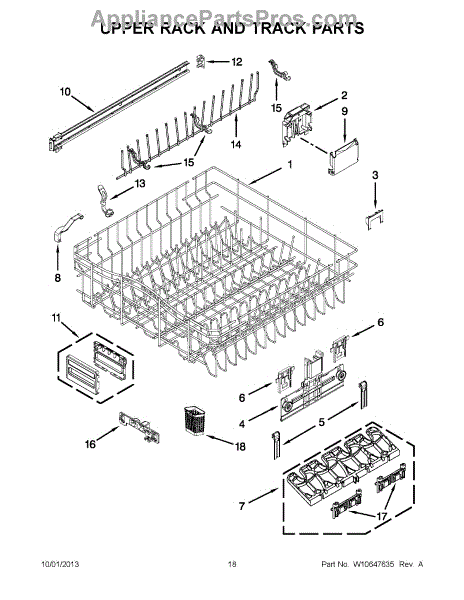 AppliancePartsPros.com
UPPER RACK AND TRACK PARTS

12
10
15
2
9
14
15
1
13
3
8
11
6
6
4
5
16
18
7
17

10/01/2013 18 Part No. W10647635 Rev. A