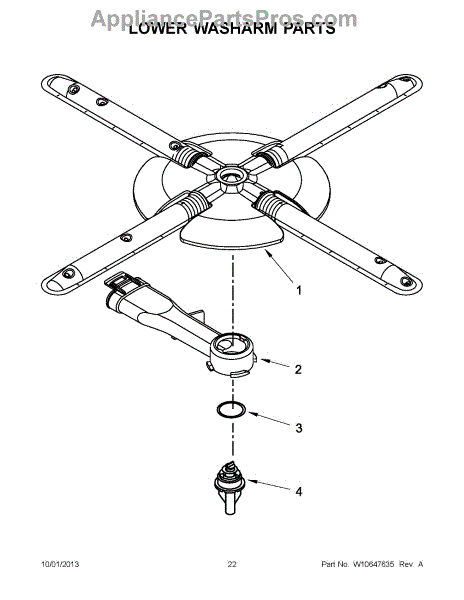 AppliancePartsPros.com
LOWER WASHARM PARTS

1

2

3

4

10/01/2013 22 Part No. W10647635 Rev. A