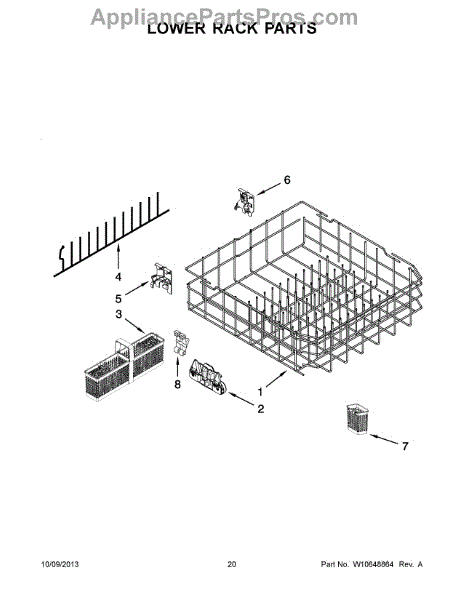 AppliancePartsPros.com
LOWER RACK PARTS

6
4
5
3
8
1
2
7

10/09/2013 20 Part No. W10648864 Rev. A