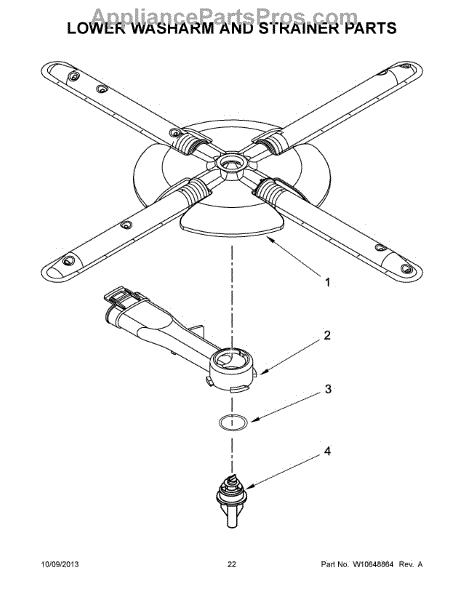 AppliancePartsPros.com
LOWER WASHARM AND STRAINER PARTS

1

2

3

4

10/09/2013 22 Part No. W10648864 Rev. A