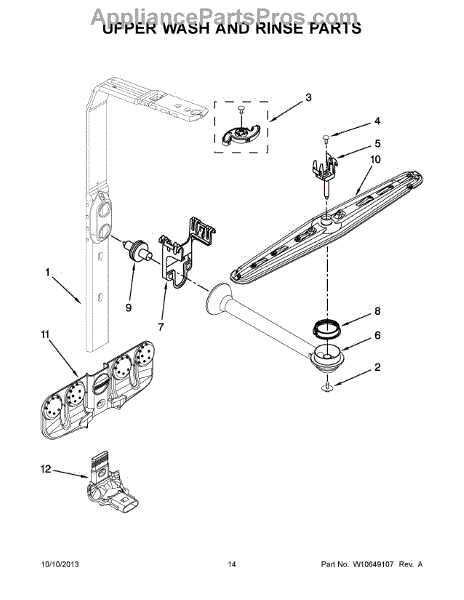 AppliancePartsPros.com
UPPER WASH AND RINSE PARTS

3
4
5
10
1
9
7
8
6
2
11
12

10/10/2013
14
Part No. W10649107 Rev. A