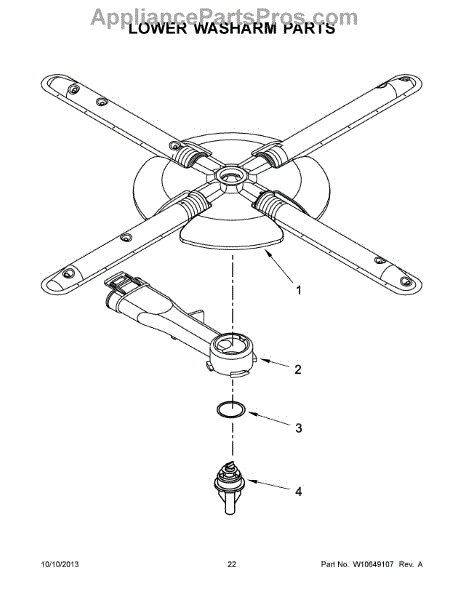 AppliancePartsPros.com
LOWER WASHARM PARTS

1

2

3

4

10/10/2013 22 Part No. W10649107 Rev. A