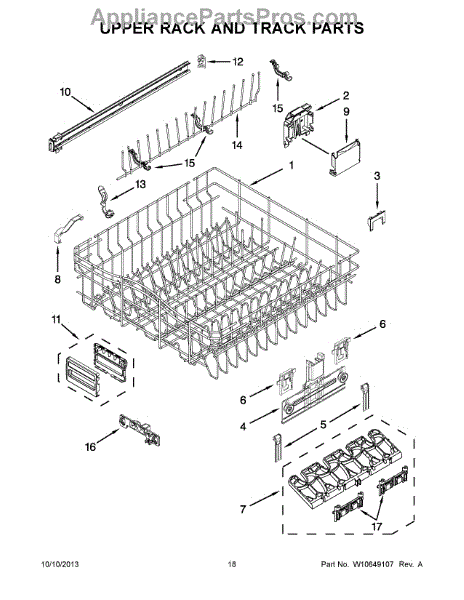 AppliancePartsPros.com
UPPER RACK AND TRACK PARTS

12
10
15
2
9
14
15
1
13
3
8
11
6
6
4
5
16
7
17

10/10/2013 18 Part No. W10649107 Rev. A