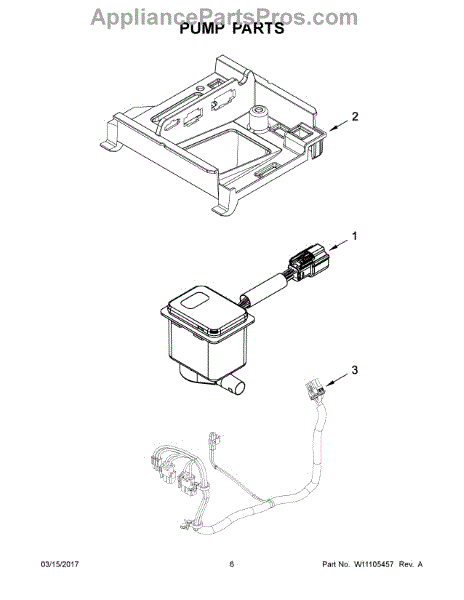 AppliancePartsPros.com

PUMP PARTS

2

1

3

03/15/2017

6

Part No. W11105457 Rev. A