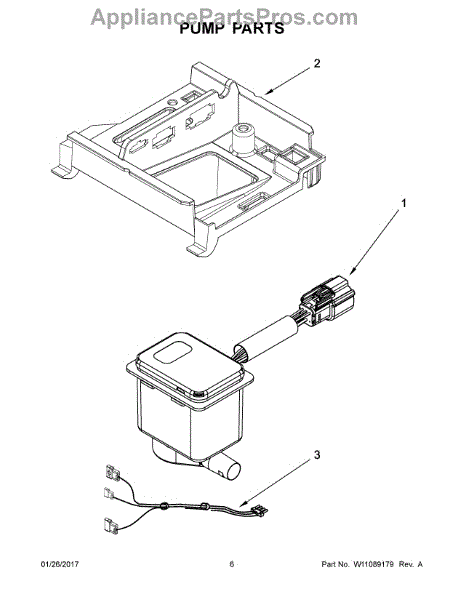 AppliancePartsPros.com
PUMP PARTS

2

1

3

01/26/2017

6

Part No. W11089179 Rev. A