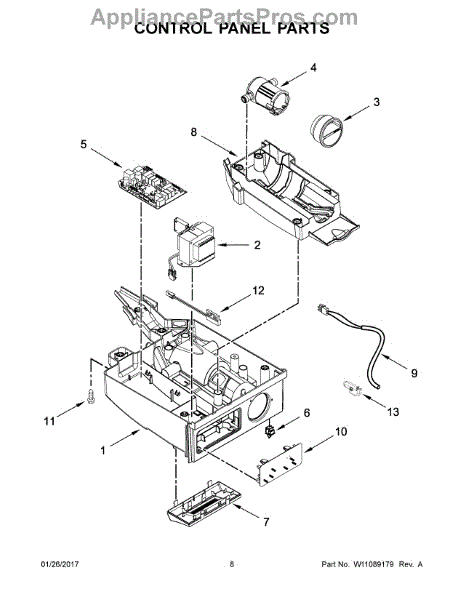 AppliancePartsPros.com
CONTROL PANEL PARTS

4
3
8
5
2
12
9
13
11
6
10
1
7

01/26/2017
8
Part No. W11089179 Rev. A