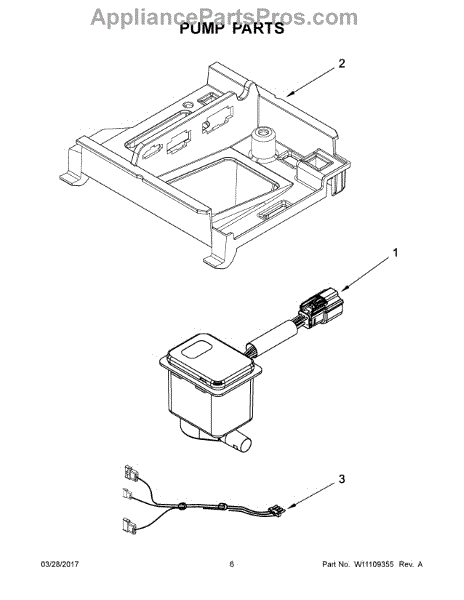 AppliancePartsPros.com
PUMP PARTS

2

1

3

03/28/2017

6

Part No. W11109355 Rev. A