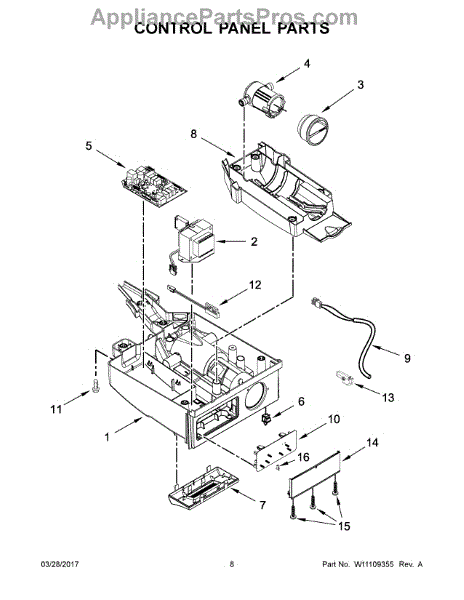 AppliancePartsPros.com
CONTROL PANEL PARTS

4
3
8
5
2
12
9
13
11
6
10
1
16
14
7
15

03/28/2017
8
Part No. W11109355 Rev. A